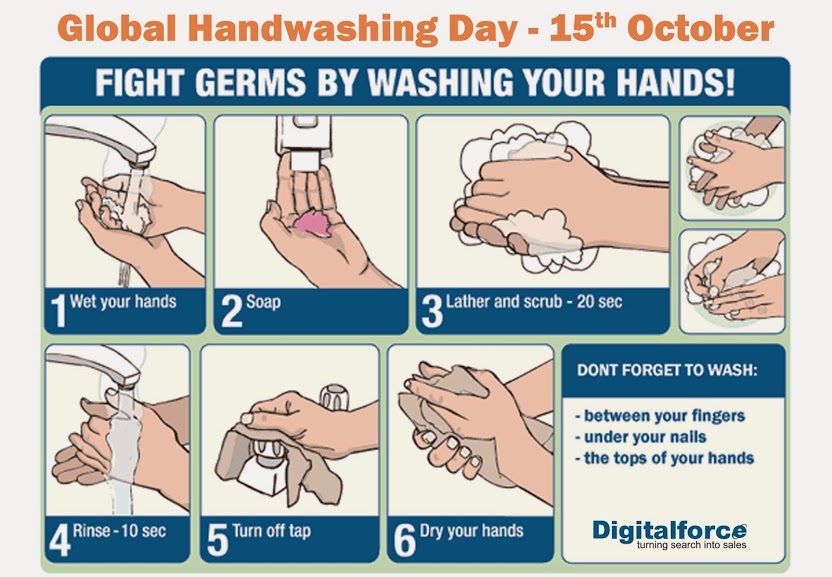 Global Handwashing Day - 15$^{th}$ October

FIGHT GERMS BY WASHING YOUR HANDS!

1 Wet your hands

2 Soap

3 Lather and scrub - 20 sec

4 Rinse - 10 sec

5 Turn off tap

6 Dry your hands

DONT FORGET TO WASH:

- between your fingers
- under your nails
- the tops of your hands

Digitalforce
turning search into sales